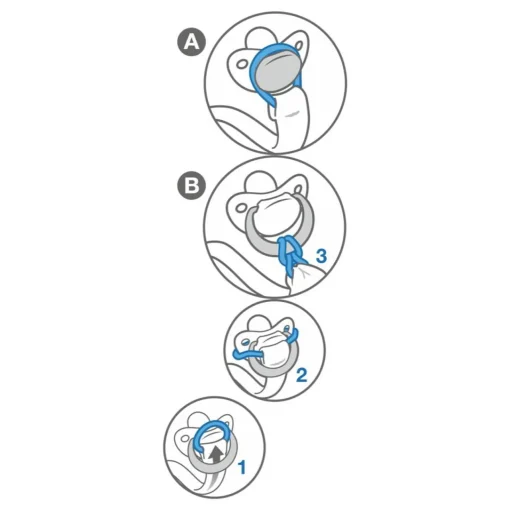 A

B

3

2

1