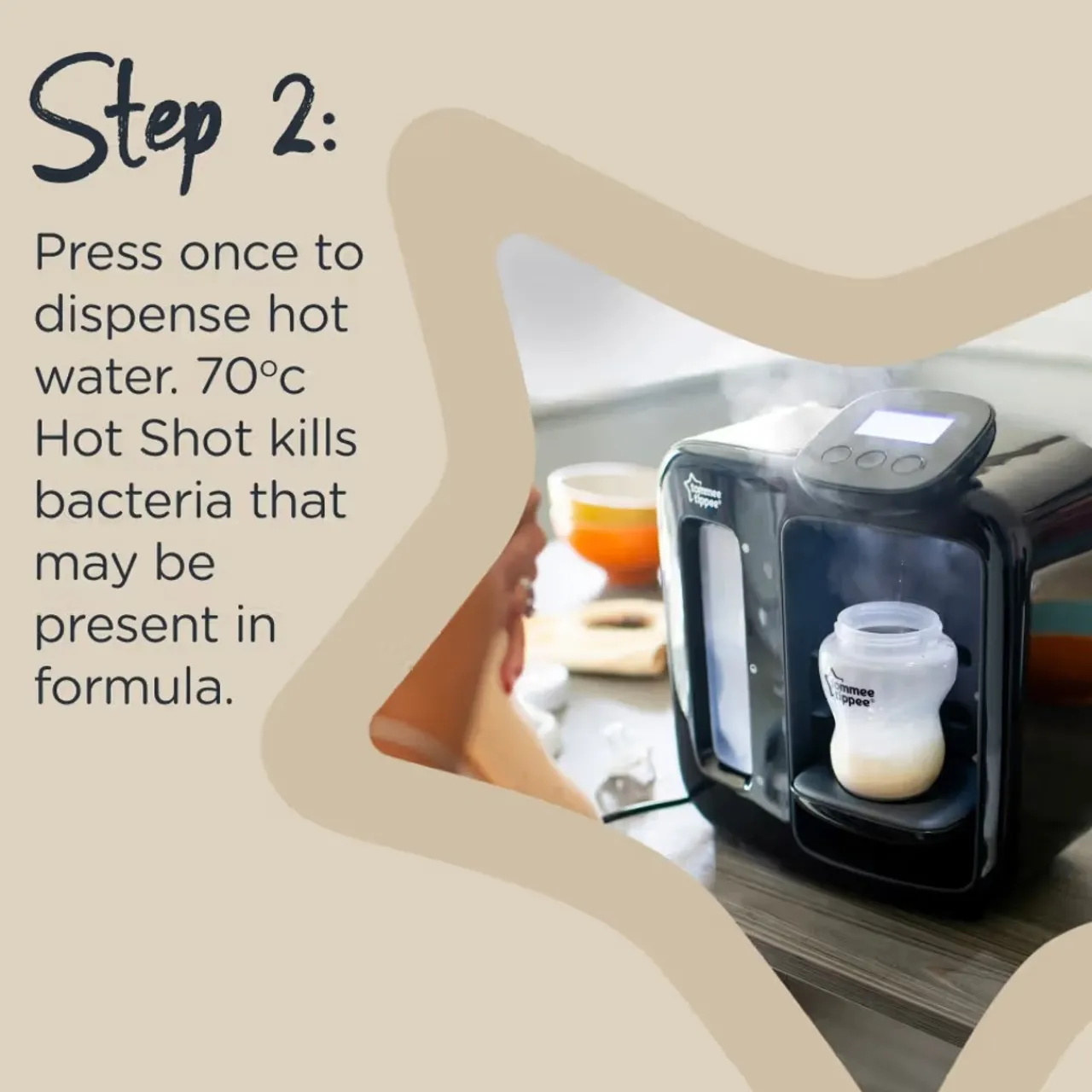 Step 2:

Press once to dispense hot water. 70°c Hot Shot kills bacteria that may be present in formula.

tommee tippee

tommee tippee