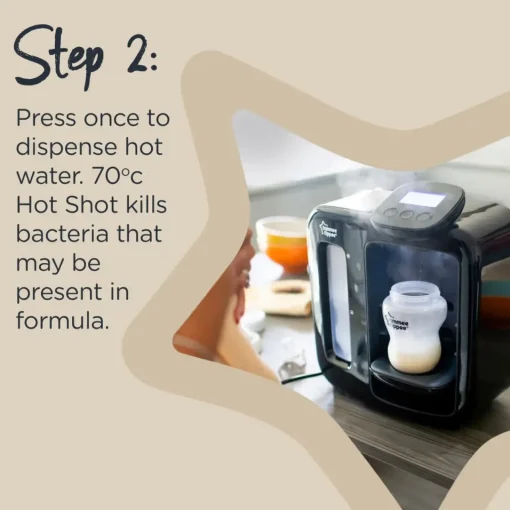 Step 2:

Press once to dispense hot water. 70°c Hot Shot kills bacteria that may be present in formula.

tommee tippee

tommee tippee